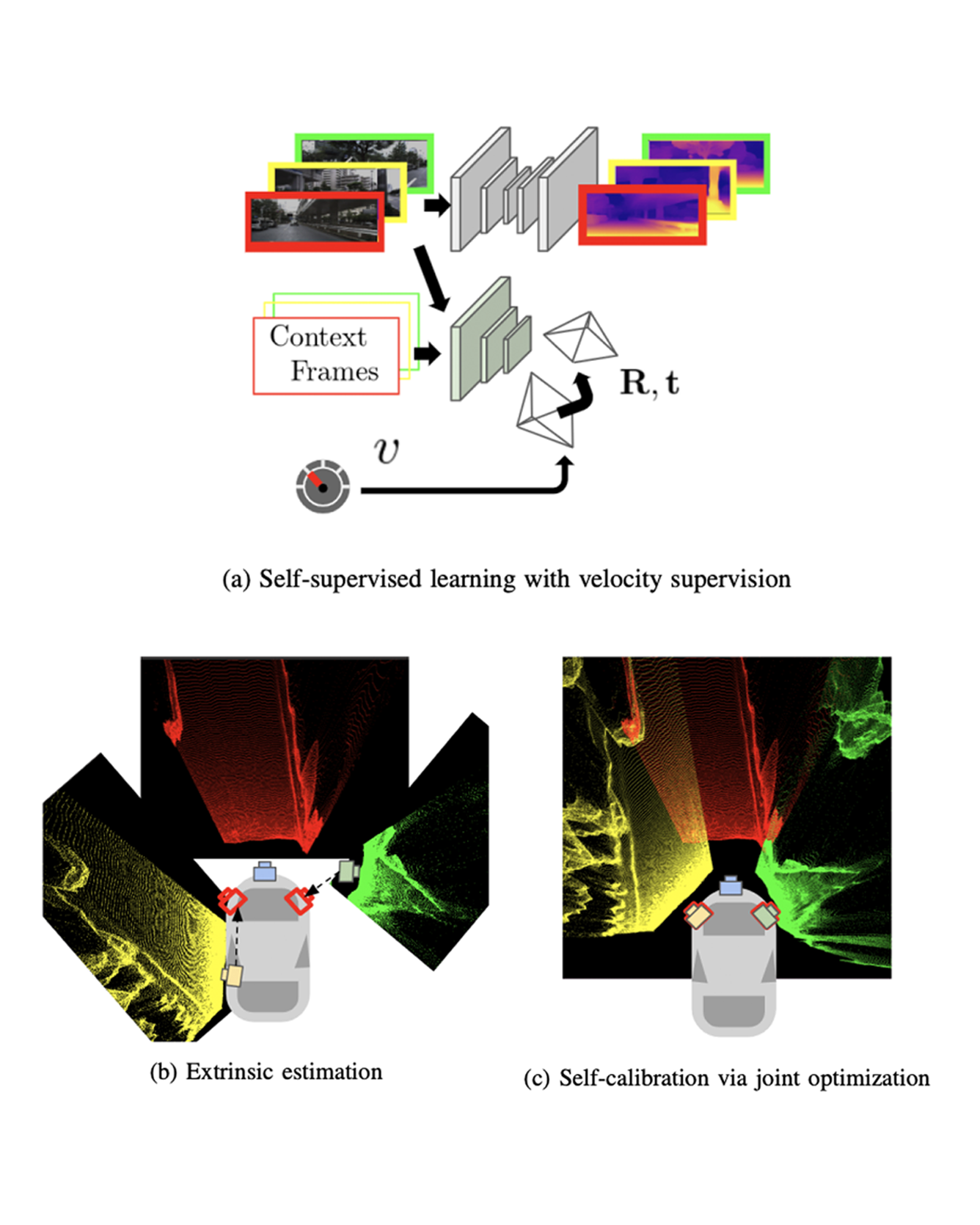 Context Frames

$\mathbf{R}, \mathbf{t}$

$v$

(a) Self-supervised learning with velocity supervision

(b) Extrinsic estimation

(c) Self-calibration via joint optimization